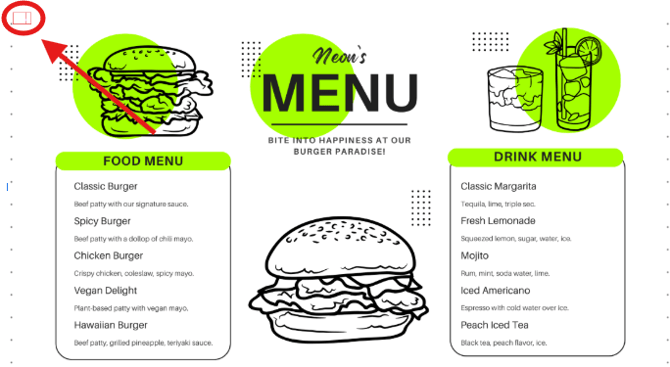 Neon's

MENU

BITE INTO HAPPINESS AT OUR BURGER PARADISE!

FOOD MENU

Classic Burger

Beef patty with our signature sauce.

Spicy Burger

Beef patty with a dollop of chili mayo.

Chicken Burger

Crispy chicken, coleslaw, spicy mayo.

Vegan Delight

Plant-based patty with vegan mayo.

Hawaiian Burger

Beef patty, grilled pineapple, teriyaki sauce.

DRINK MENU

Classic Margarita

Tequila, lime, triple sec.

Fresh Lemonade

Squeezed lemon, sugar, water, ice.

Mojito

Rum, mint, soda water, lime.

Iced Americano

Espresso with cold water over ice.

Peach Iced Tea

Black tea, peach flavor, ice.